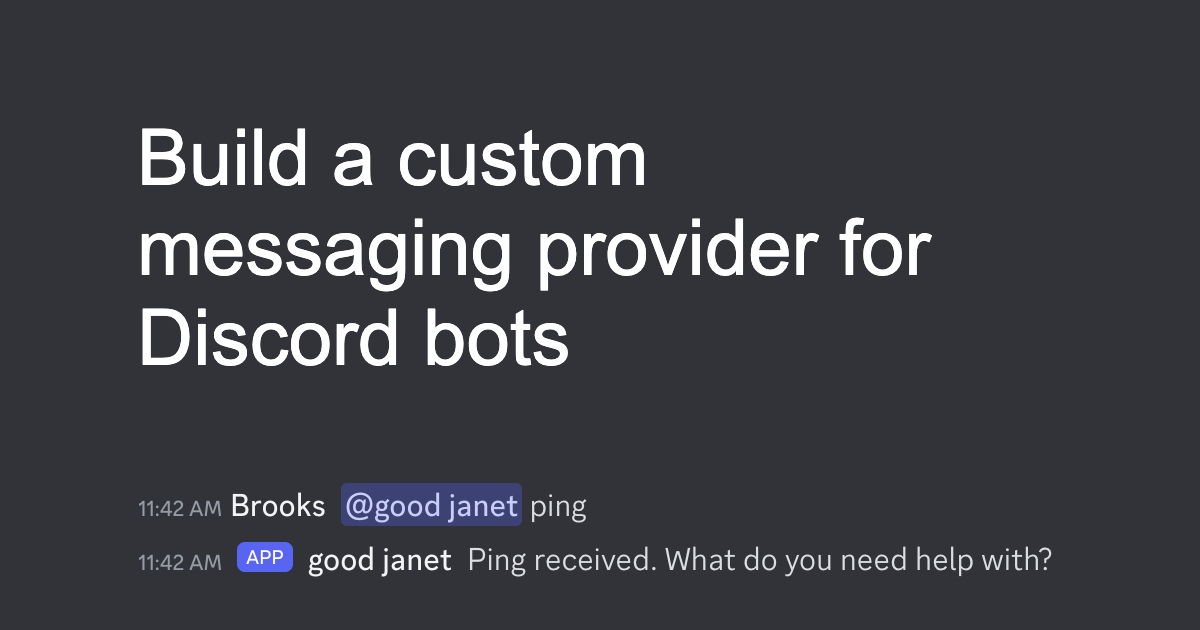 Build a custom messaging provider for Discord bots

11:42 AM Brooks @good janet ping

11:42 AM APP good janet Ping received. What do you need help with?